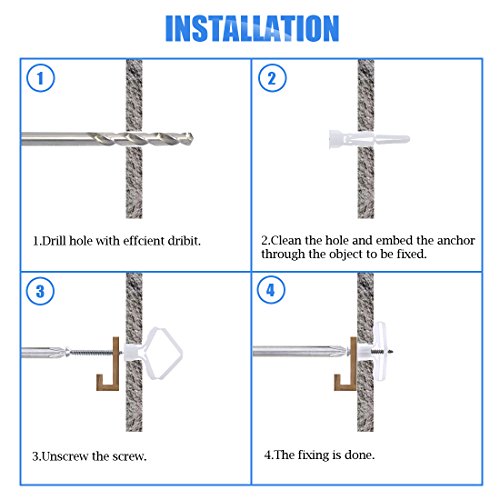 INSTALLATION

1

1.Drill hole with effcient dribit.

2

2.Clean the hole and embed the anchor through the object to be fixed.

3

3.Unscrew the screw.

4

4.The fixing is done.