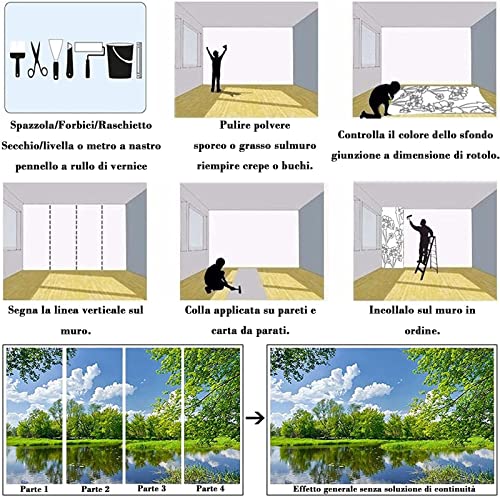 Spazzola/Forbici/Raschietto
Secchio/livella o metro a nastro
pennello a rullo di vernice

Pulire polvere
sporco o grasso sulmuro
riempire crepe o buchi.

Controlla il colore dello sfondo
giunzione a dimensione di rotolo.

Segna la linea verticale sul muro.

Colla applicata su pareti e carta da parati.

Incollalo sul muro in ordine.

Parte 1
Parte 2
Parte 3
Parte 4

Effetto generale senza soluzione di continuità