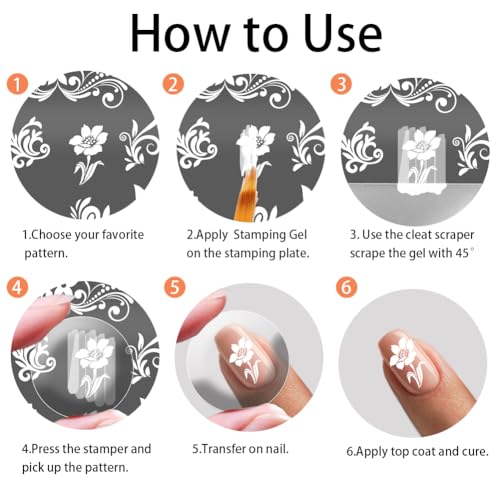 How to Use

1

1.Choose your favorite pattern.

2

2.Apply Stamping Gel on the stamping plate.

3

3. Use the cleat scraper scrape the gel with 45°

4

4.Press the stamper and pick up the pattern.

5

5.Transfer on nail.

6

6.Apply top coat and cure.