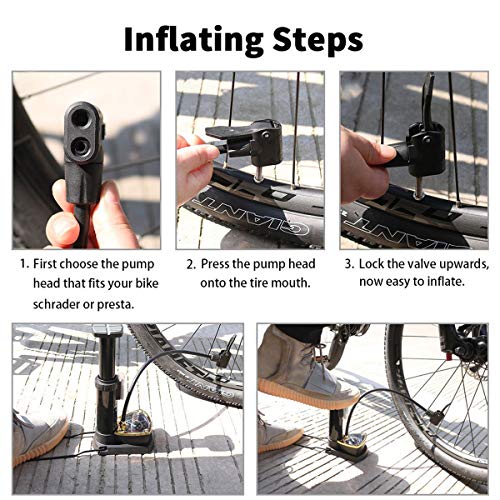 Inflating Steps

GIANT

GIANT

1. First choose the pump head that fits your bike schrader or presta.

2. Press the pump head onto the tire mouth.

3. Lock the valve upwards, now easy to inflate.