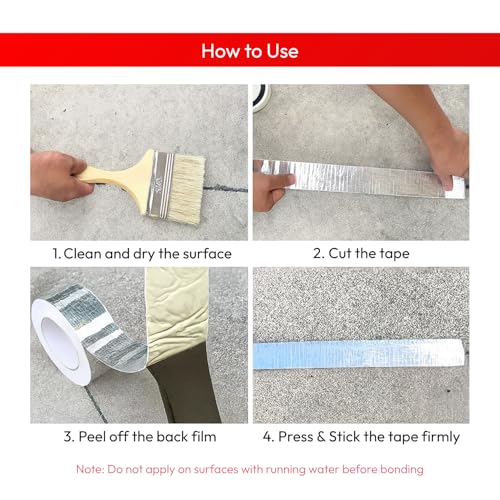 How to Use

1. Clean and dry the surface

2. Cut the tape

3. Peel off the back film

4. Press & Stick the tape firmly

Note: Do not apply on surfaces with running water before bonding