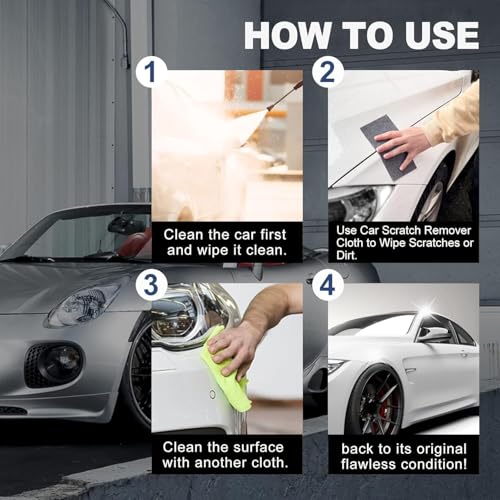 HOW TO USE

1

Clean the car first and wipe it clean.

2

Use Car Scratch Remover Cloth to Wipe Scratches or Dirt.

3

Clean the surface with another cloth.

4

back to its original flawless condition!