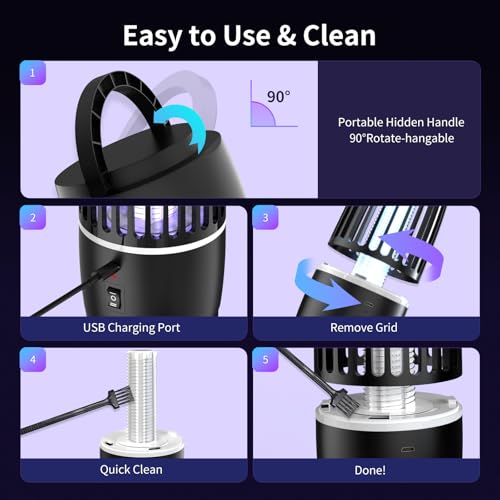 Easy to Use & Clean

1

90°

Portable Hidden Handle
90°Rotate-hangable

2

USB Charging Port

3

Remove Grid

4

Quick Clean

5

Done!