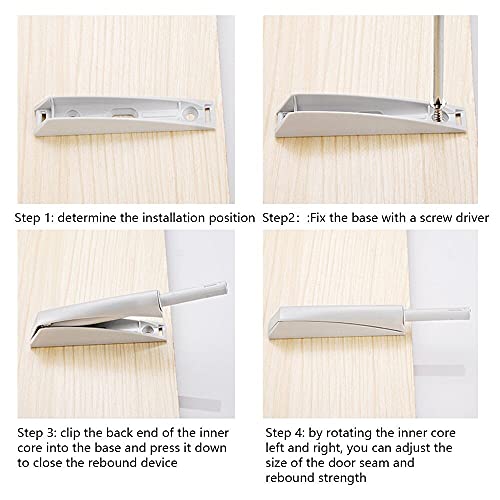 Step 1: determine the installation position

Step2: :Fix the base with a screw driver

Step 3: clip the back end of the inner core into the base and press it down to close the rebound device

Step 4: by rotating the inner core left and right, you can adjust the size of the door seam and rebound strength