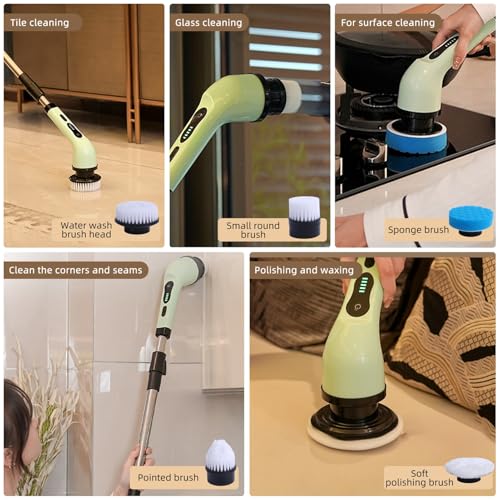 Tile cleaning

Water wash brush head

Glass cleaning

Small round brush

For surface cleaning

Sponge brush

Clean the corners and seams

Pointed brush

Polishing and waxing

Soft polishing brush