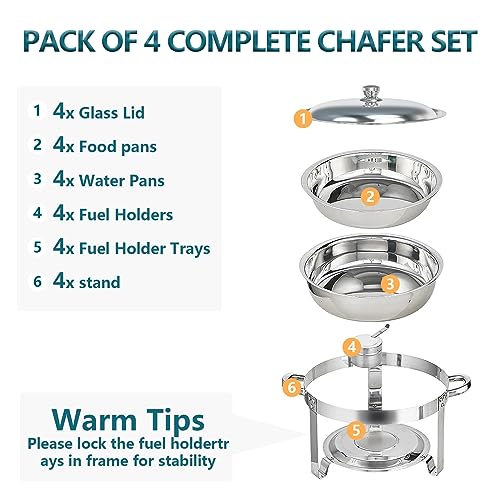 PACK OF 4 COMPLETE CHAFER SET

1 4x Glass Lid
2 4x Food pans
3 4x Water Pans
4 4x Fuel Holders
5 4x Fuel Holder Trays
6 4x stand

1
2
3
4
6
5

Warm Tips
Please lock the fuel holdertr ays in frame for stability