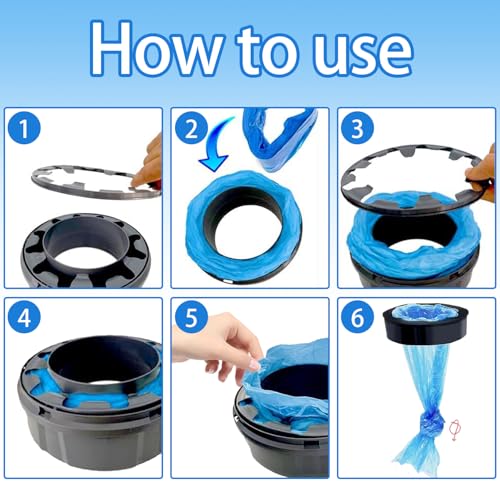 How to use

1

2

3

4

5

6