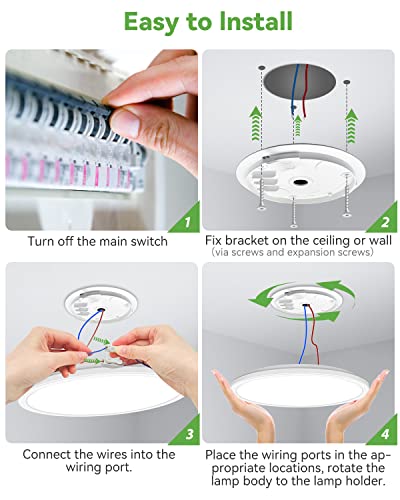 Easy to Install

1

Turn off the main switch

2

Fix bracket on the ceiling or wall
(via screws and expansion screws)

3

Connect the wires into the wiring port.

4

Place the wiring ports in the appropriate locations, rotate the lamp body to the lamp holder.