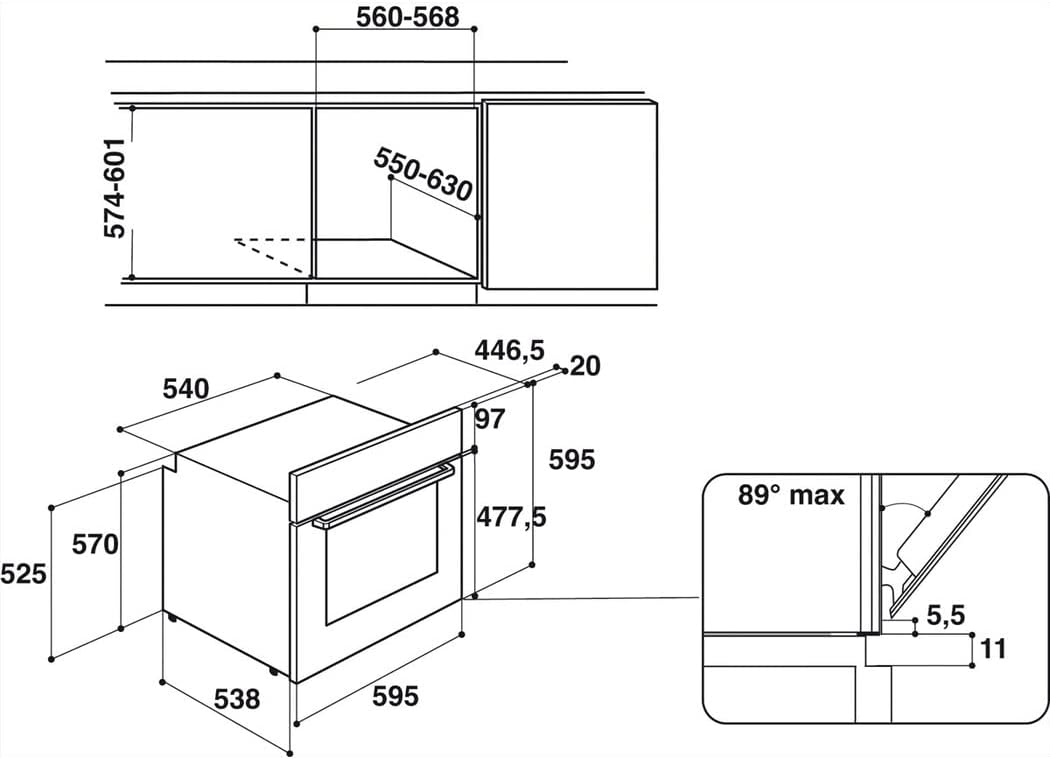 560-568

574-601

550-630

446,5

20

540

97

595

477,5

570

525

538

595

89° max

5,5

11