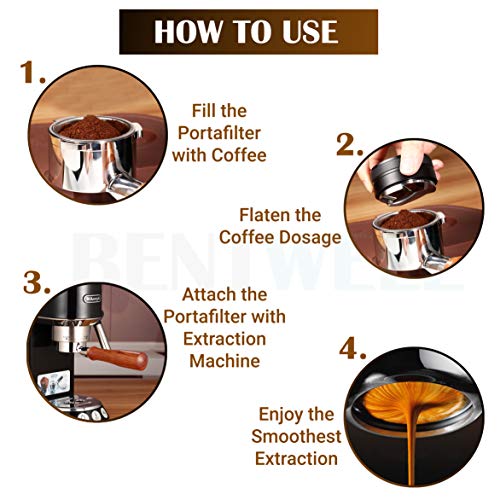 HOW TO USE

1.

Fill the Portafilter with Coffee

2.

Flaten the Coffee Dosage

BENTWELL

3.

Attach the Portafilter with Extraction Machine

4.

Enjoy the Smoothest Extraction