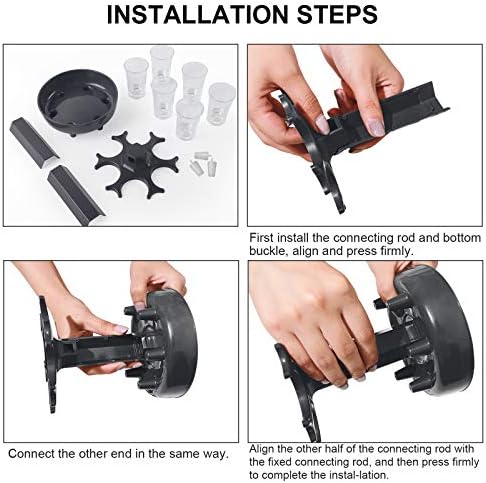 INSTALLATION STEPS

First install the connecting rod and bottom buckle, align and press firmly.

Connect the other end in the same way.

Align the other half of the connecting rod with the fixed connecting rod, and then press firmly to complete the instal-lation.