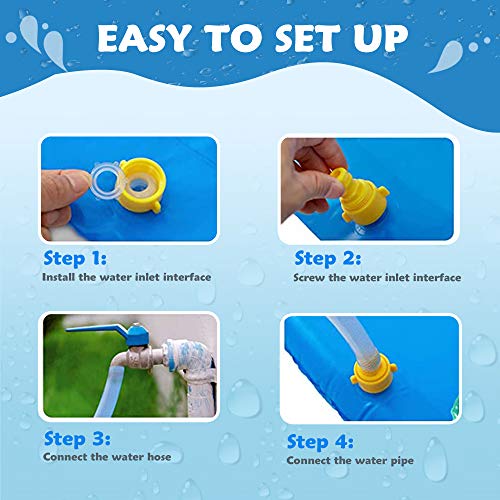 EASY TO SET UP

Step 1:
Install the water inlet interface

Step 2:
Screw the water inlet interface

Step 3:
Connect the water hose

Step 4:
Connect the water pipe