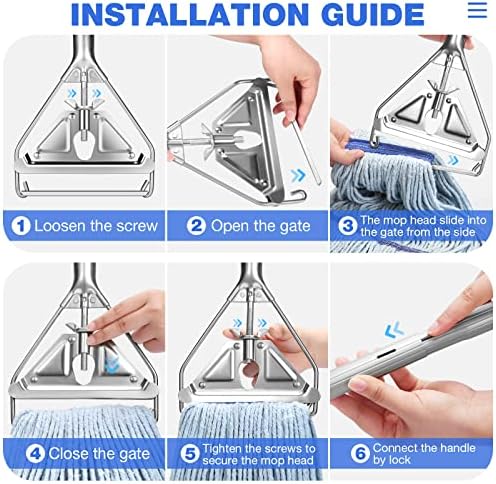 INSTALLATION GUIDE

1 Loosen the screw

2 Open the gate

3 The mop head slide into the gate from the side

4 Close the gate

5 Tighten the screws to secure the mop head

6 Connect the handle by lock