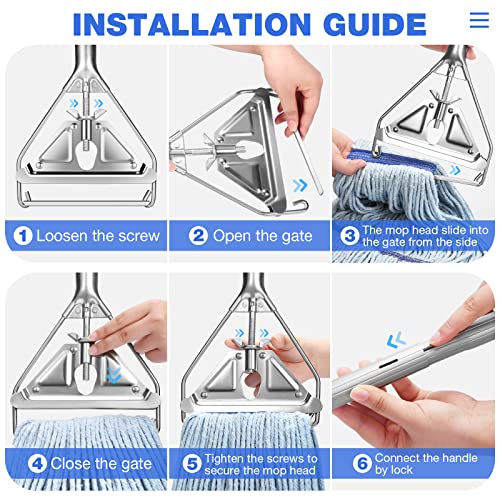 INSTALLATION GUIDE

1 Loosen the screw

2 Open the gate

3 The mop head slide into the gate from the side

4 Close the gate

5 Tighten the screws to secure the mop head

6 Connect the handle by lock