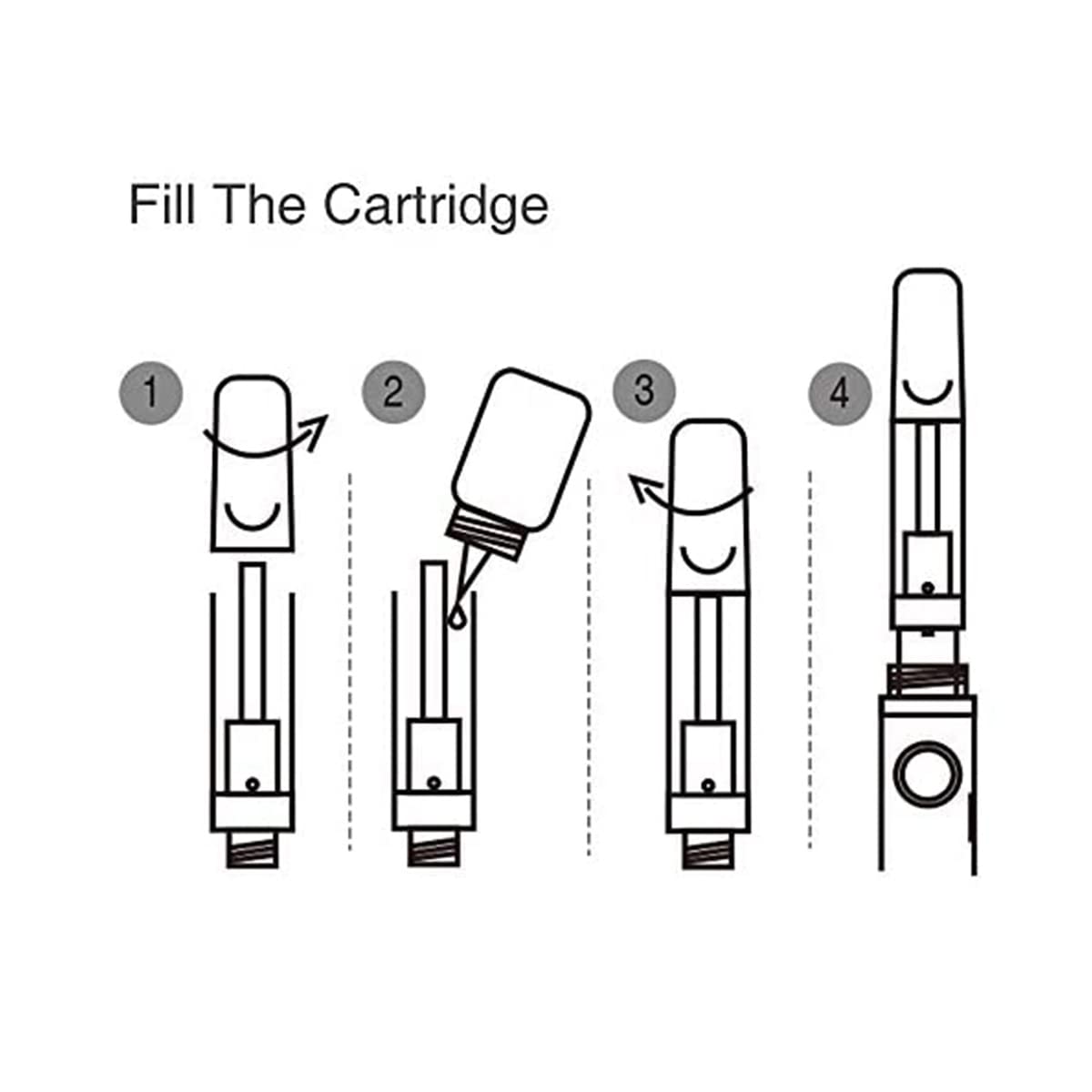 Fill The Cartridge

1

2

3

4