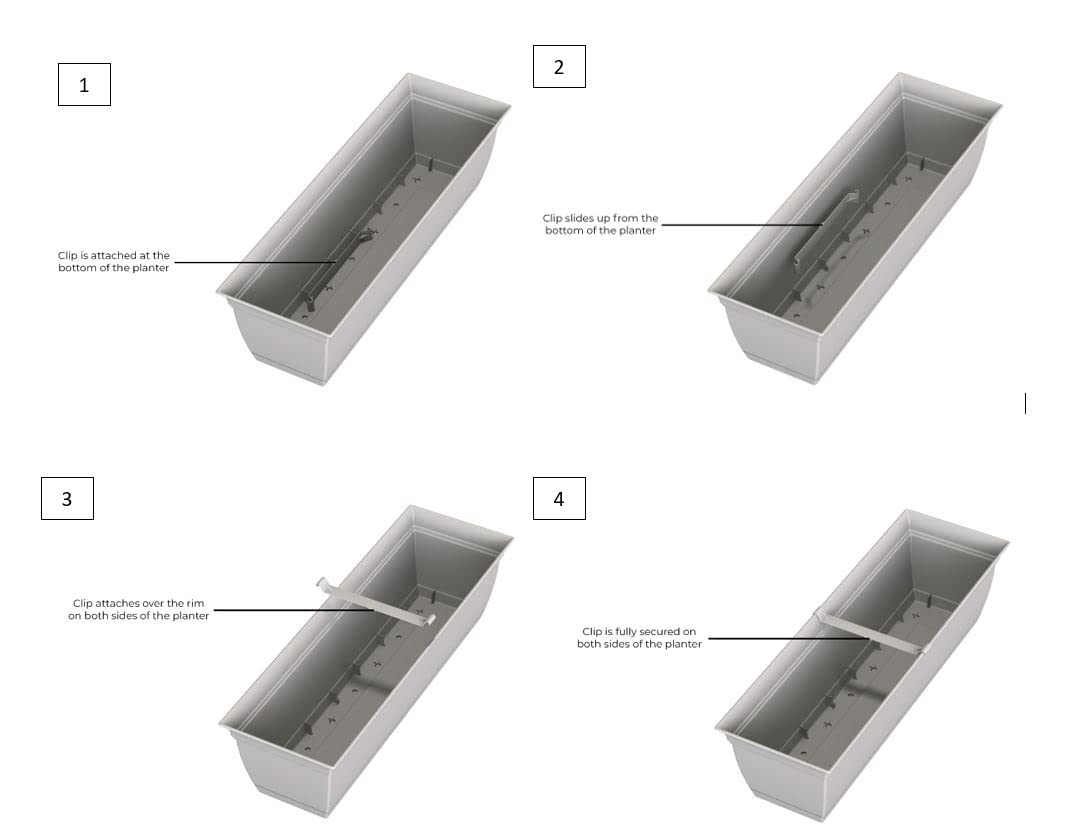 1

Clip is attached at the bottom of the planter

2

Clip slides up from the bottom of the planter

3

Clip attaches over the rim on both sides of the planter

4

Clip is fully secured on both sides of the planter