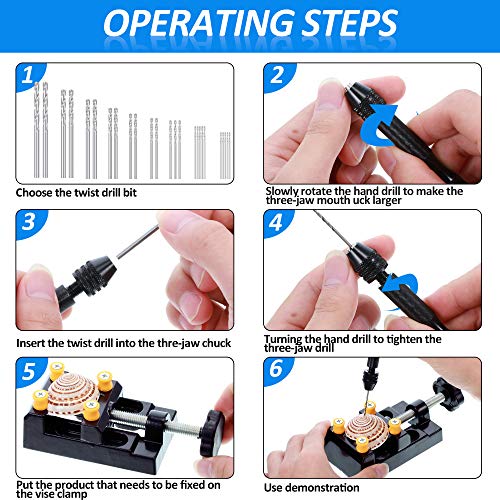 OPERATING STEPS

1

Choose the twist drill bit

2

Slowly rotate the hand drill to make the three-jaw mouth uck larger

3

Insert the twist drill into the thre-jaw chuck

4

Turning the hand drill to tighten the three-jaw drill

5

Put the product that needs to be fixed on the vise clamp

6

Use demonstration