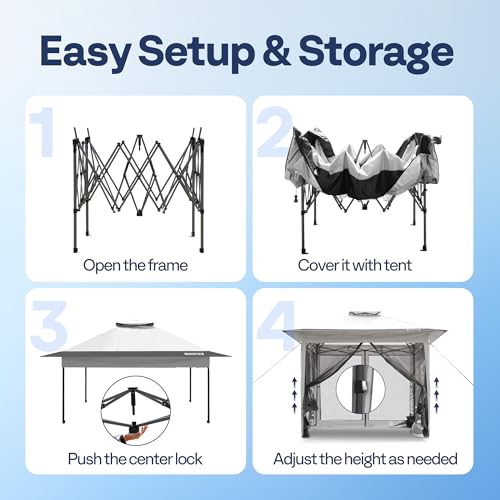 Easy Setup & Storage

1

Open the frame

2

Cover it with tent

3

Push the center lock

4

Adjust the height as needed