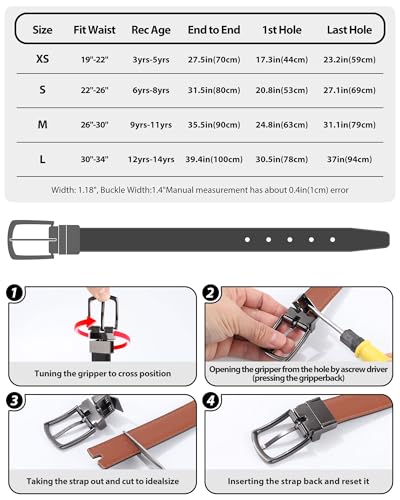 | Size | Fit Waist | Rec Age | End to End | 1st Hole | Last Hole |
|---|---|---|---|---|---|
| XS | 19"-22" | 3yrs-5yrs | 27.5in(70cm) | 17.3in(44cm) | 23.2in(59cm) |
| S | 22"-26" | 6yrs-8yrs | 31.5in(80cm) | 20.8in(53cm) | 27.1in(69cm) |
| M | 26"-30" | 9yrs-11yrs | 35.5in(90cm) | 24.8in(63cm) | 31.1in(79cm) |
| L | 30"-34" | 12yrs-14yrs | 39.4in(100cm) | 30.5in(78cm) | 37in(94cm) |

Width: 1.18", Buckle Width:1.4"Manual measurement has about 0.4in(1cm) error

1
Tuning the gripper to cross position

2
Opening the gripper from the hole by ascrew driver (pressing the gripperback)

3
Taking the strap out and cut to idealsize

4
Inserting the strap back and reset it