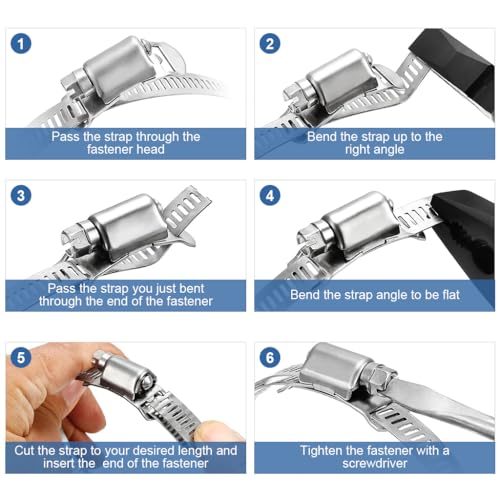 1

Pass the strap through the fastener head

2

Bend the strap up to the right angle

3

Pass the strap you just bent through the end of the fastener

4

Bend the strap angle to be flat

5

Cut the strap to your desired length and insert the end of the fastener

6

Tighten the fastener with a screwdriver