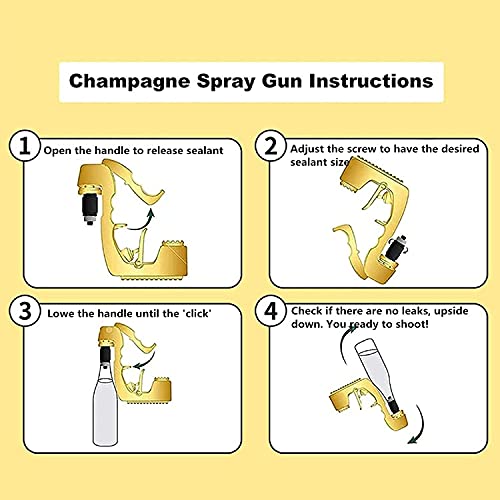 Champagne Spray Gun Instructions

1 Open the handle to release sealant

2 Adjust the screw to have the desired sealant size

3 Lowe the handle until the 'click'

4 Check if there are no leaks, upside down. You ready to shoot!