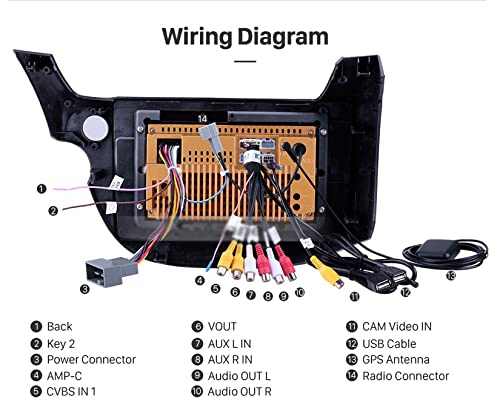 Wiring Diagram

14

1
2
3
4 5 6 7 8 9 10
11 12 13

1 Back
2 Key 2
3 Power Connector
4 AMP-C
5 CVBS IN 1

6 VOUT
7 AUX L IN
8 AUX R IN
9 Audio OUT L
10 Audio OUT R

11 CAM Video IN
12 USB Cable
13 GPS Antenna
14 Radio Connector