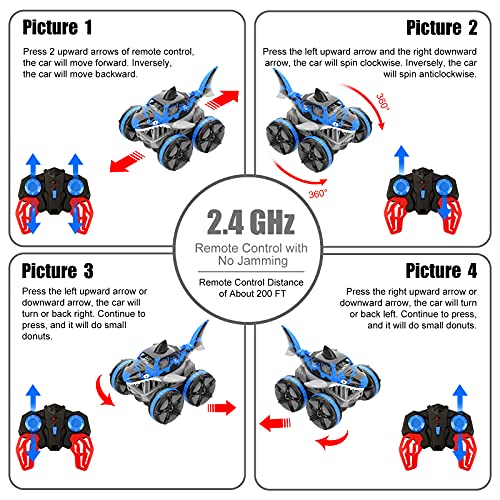 Picture 1

Press 2 upward arrows of remote control, the car will move forward. Inversely, the car will move backward.

Picture 2

Press the left upward arrow and the right downward arrow, the car will spin clockwise. Inversely, the car will spin anticlockwise.

360°

360°

2.4 GHz

Remote Control with No Jamming

Remote Control Distance of About 200 FT

Picture 3

Press the left upward arrow or downward arrow, the car will turn or back right. Continue to press, and it will do small donuts.

Picture 4

Press the right upward arrow or downward arrow, the car will turn or back left. Continue to press, and it will do small donuts.