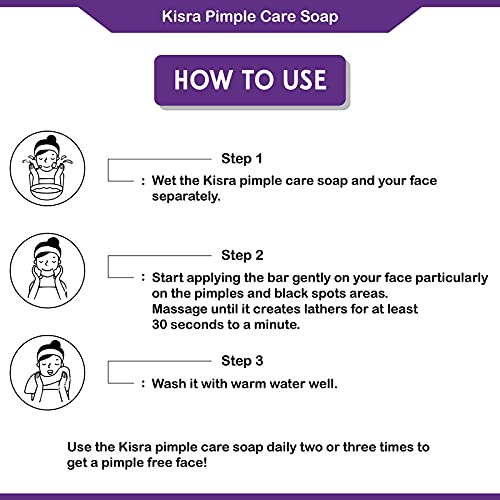 Kisra Pimple Care Soap

HOW TO USE

Step 1

: Wet the Kisra pimple care soap and your face separately.

Step 2

: Start applying the bar gently on your face particularly on the pimples and black spots areas.
Massage until it creates lathers for at least 30 seconds to a minute.

Step 3

: Wash it with warm water well.

Use the Kisra pimple care soap daily two or three times to get a pimple free face!