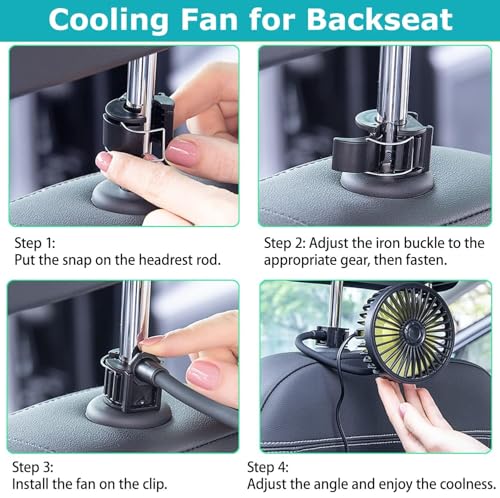 Cooling Fan for Backseat

Step 1:
Put the snap on the headrest rod.

Step 2: Adjust the iron buckle to the appropriate gear, then fasten.

Step 3:
Install the fan on the clip.

Step 4:
Adjust the angle and enjoy the coolness.