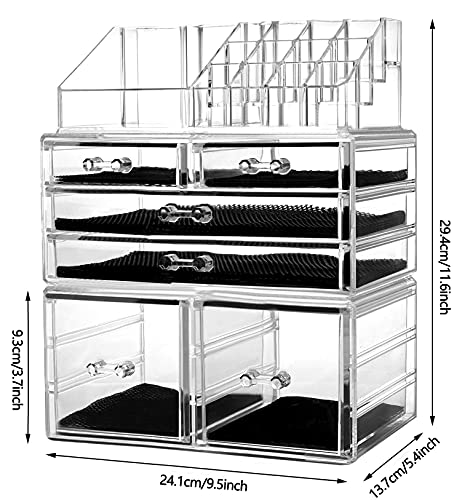 29.4cm/11.6inch

9.3cm/3.7inch

24.1cm/9.5inch

13.7cm/5.4inch