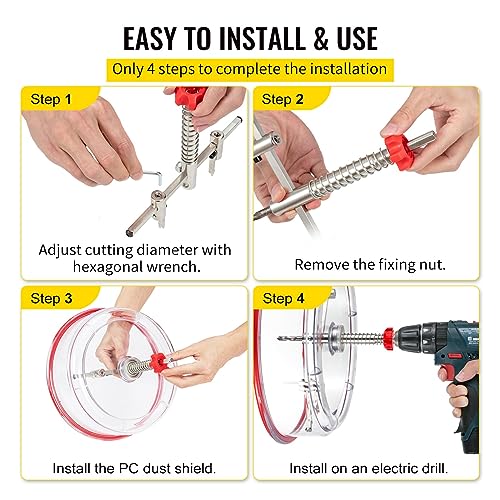 EASY TO INSTALL & USE

Only 4 steps to complete the installation

Step 1

Adjust cutting diameter with hexagonal wrench.

Step 2

Remove the fixing nut.

Step 3

Install the PC dust shield.

Step 4

Install on an electric drill.