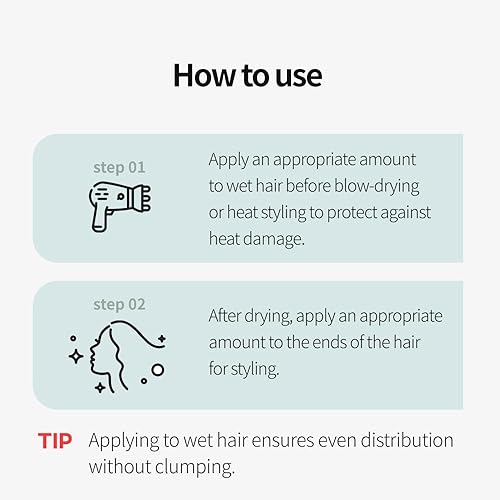 How to use

step 01

Apply an appropriate amount to wet hair before blow-drying or heat styling to protect against heat damage.

step 02

After drying, apply an appropriate amount to the ends of the hair for styling.

TIP Applying to wet hair ensures even distribution without clumping.