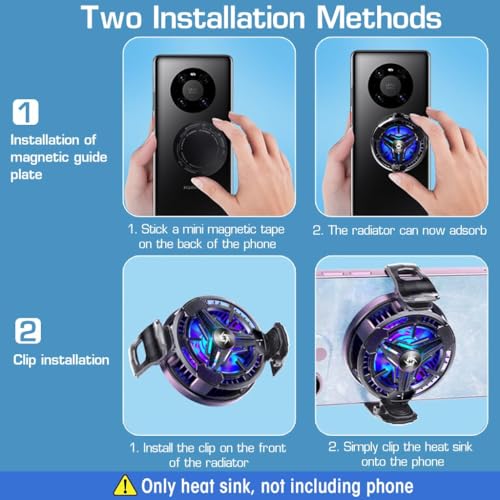 Two Installation Methods

1

Installation of magnetic guide plate

1. Stick a mini magnetic tape on the back of the phone

2. The radiator can now adsorb

2

Clip installation

1. Install the clip on the front of the radiator

2. Simply clip the heat sink onto the phone

Only heat sink, not including phone