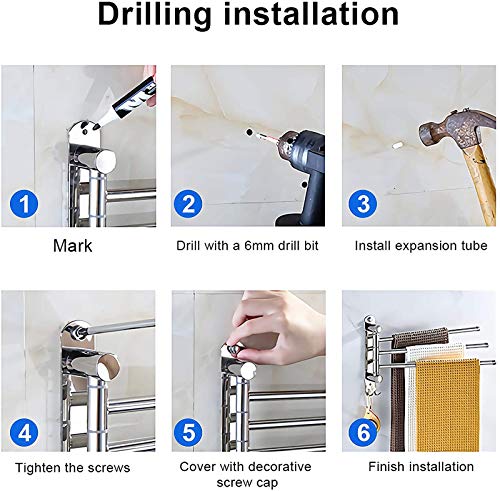 Drilling installation

1
Mark

2
Drill with a 6mm drill bit

3
Install expansion tube

4
Tighten the screws

5
Cover with decorative screw cap

6
Finish installation