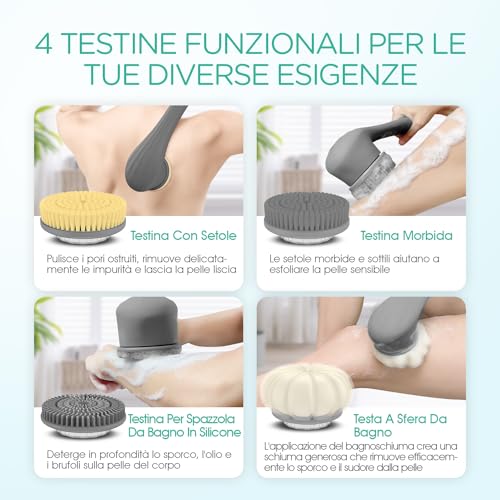 4 TESTINE FUNZIONALI PER LE TUE DIVERSE ESIGENZE

Testina Con Setole

Pulisce i pori ostruiti, rimuove delicatamente le impurità e lascia la pelle liscia

Testina Morbida

Le setole morbide e sottili aiutano a esfoliare la pelle sensibile

Testina Per Spazzola Da Bagno In Silicone

Deterge in profondità lo sporco, l'olio e i brufoli sulla pelle del corpo

Testa A Sfera Da Bagno

L'applicazione del bagnoschiuma crea una schiuma generosa che rimuove efficacemente lo sporco e il sudore dalla pelle