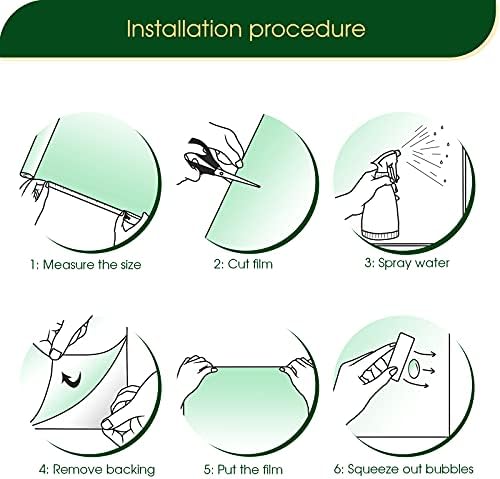 Installation procedure

1: Measure the size

2: Cut film

3: Spray water

4: Remove backing

5: Put the film

6: Squeeze out bubbles