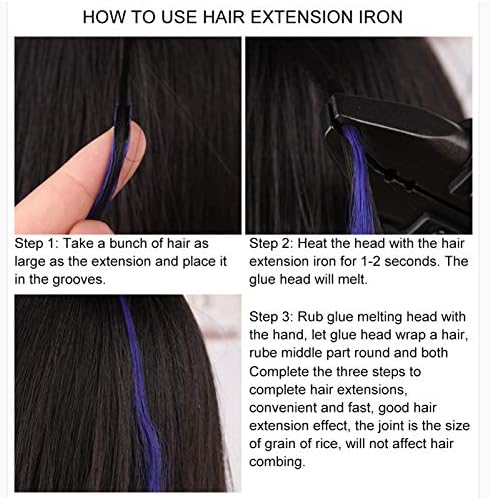 HOW TO USE HAIR EXTENSION IRON

Step 1: Take a bunch of hair as large as the extension and place it in the grooves.

Step 2: Heat the head with the hair extension iron for 1-2 seconds. The glue head will melt.

Step 3: Rub glue melting head with the hand, let glue head wrap a hair, rube middle part round and both Complete the three steps to complete hair extensions, convenient and fast, good hair extension effect, the joint is the size of grain of rice, will not affect hair combing.