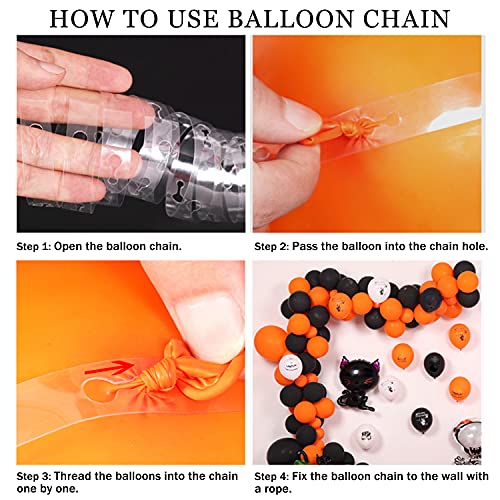 HOW TO USE BALLOON CHAIN

Step 1: Open the balloon chain.

Step 2: Pass the balloon into the chain hole.

Step 3: Thread the balloons into the chain one by one.

Step 4: Fix the balloon chain to the wall with a rope.