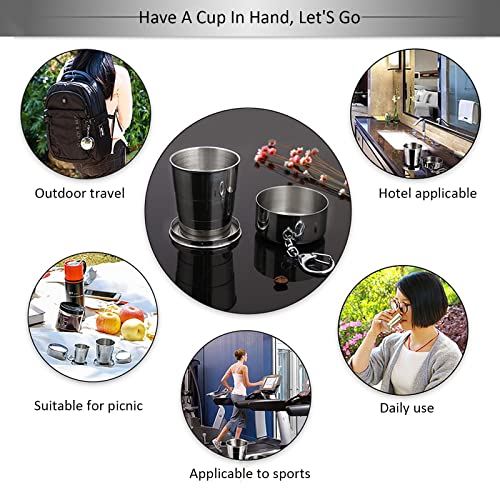 Have A Cup In Hand, Let'S Go

Outdoor travel

Hotel applicable

Suitable for picnic

Daily use

Applicable to sports