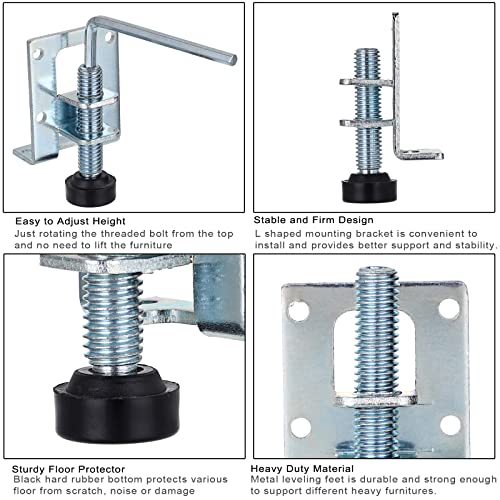 Easy to Adjust Height
Just rotating the threaded bolt from the top and no need to lift the furniture

Stable and Firm Design
L shaped mounting bracket is convenient to install and provides better support and stability.

Sturdy Floor Protector
Black hard rubber bottom protects various floor from scratch, noise or damage

Heavy Duty Material
Metal leveling feet is durable and strong enough to support different heavy furnitures.