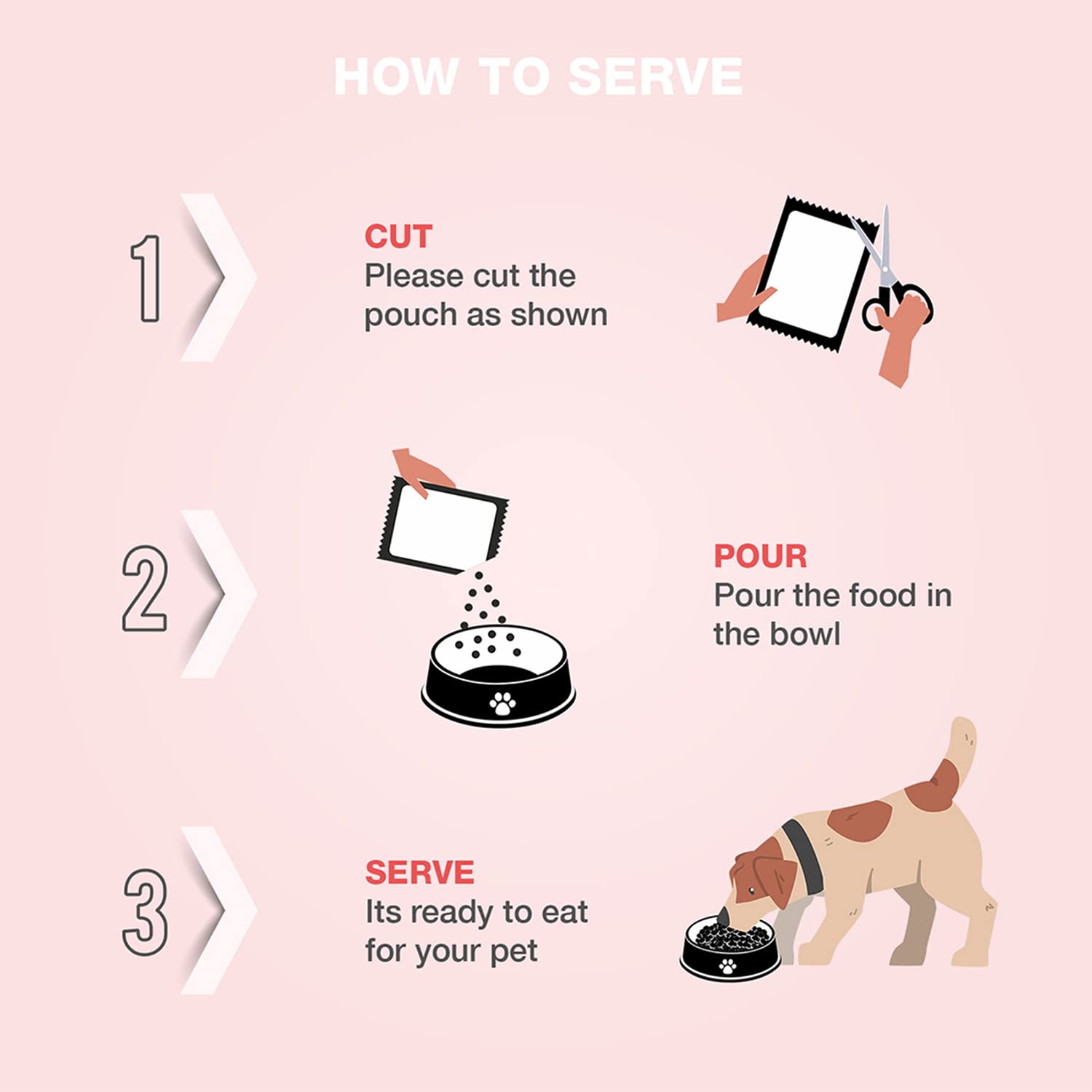 HOW TO SERVE

1

CUT
Please cut the pouch as shown

2

POUR
Pour the food in the bowl

3

SERVE
Its ready to eat for your pet