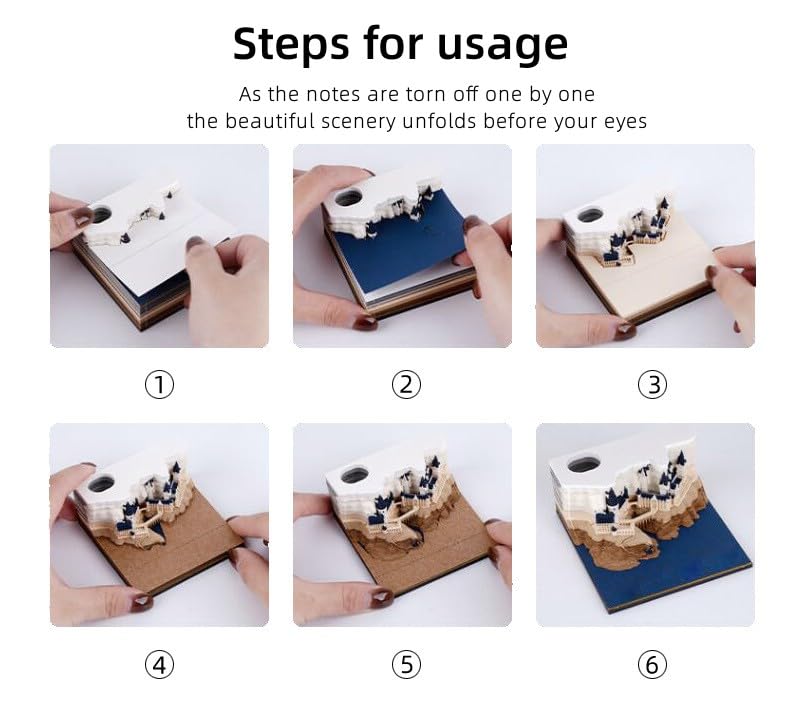 Steps for usage

As the notes are torn off one by one
the beautiful scenery unfolds before your eyes

①

②

③

④

⑤

⑥