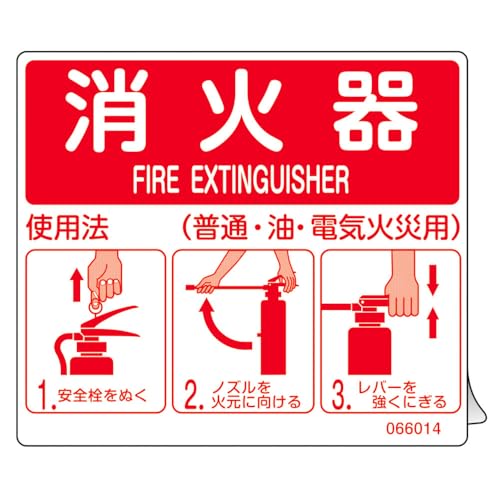 消火器
FIRE EXTINGUISHER

使用法 （普通・油・電気火災用）

1. 安全栓をぬく

2. ノズルを火元に向ける

3. レバーを強くにぎる

066014