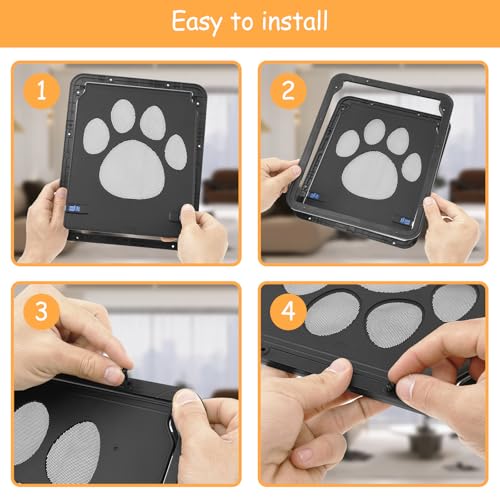 Easy to install

1

2

3

4