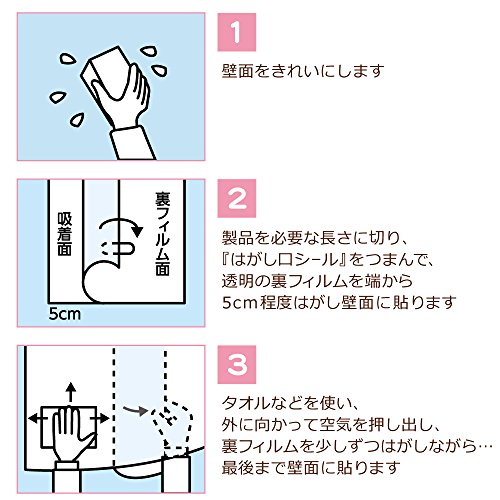 1

壁面をきれいにします

吸着面

裏フィルム面

5cm

2

製品を必要な長さに切り、『はがし口シール』をつまんで、透明の裏フィルムを端から5cm程度はがし壁面に貼ります

3

タオルなどを使い、外に向かって空気を押し出し、裏フィルムを少しずつはがしながら…最後まで壁面に貼ります