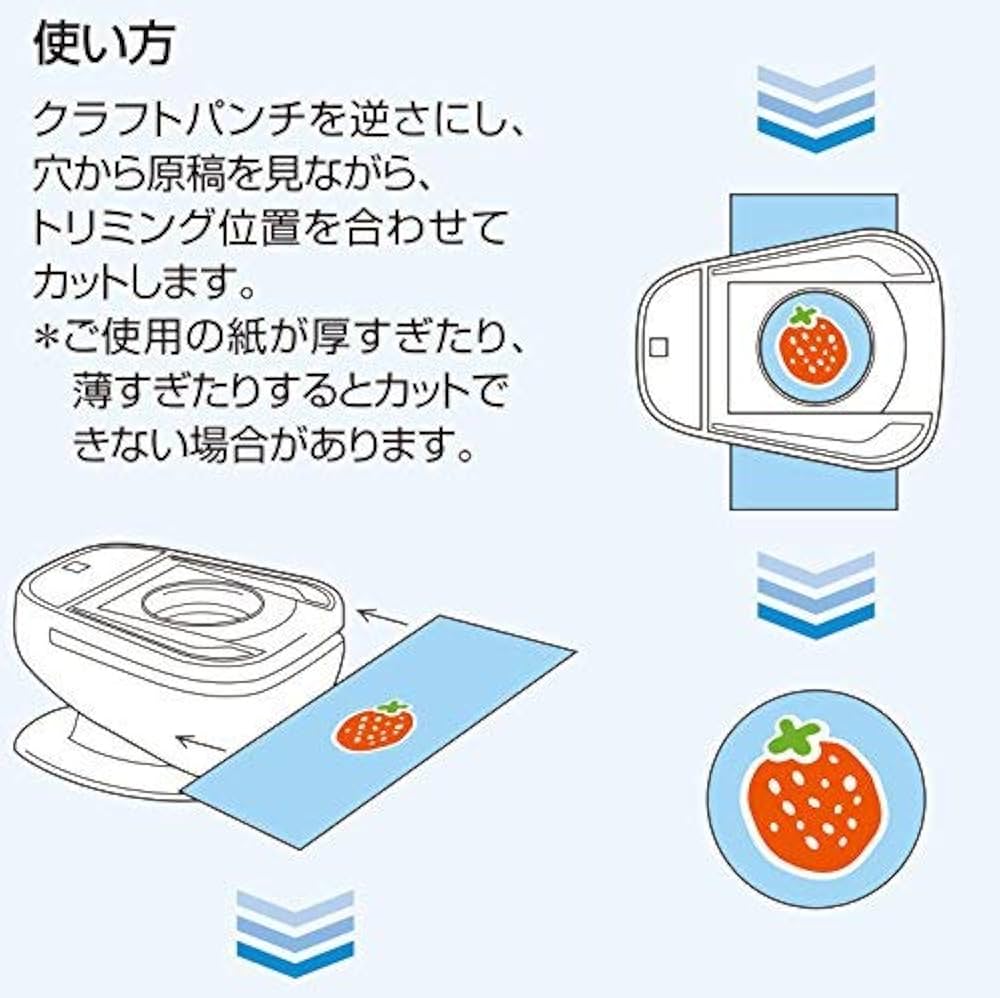 使い方

クラフトパンチを逆さにし、穴から原稿を見ながら、トリミング位置を合わせてカットします。
＊ご使用の紙が厚すぎたり、薄すぎたりするとカットできない場合があります。