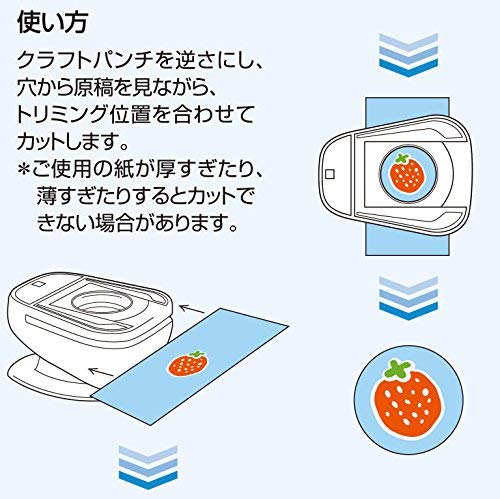 使い方

クラフトパンチを逆さにし、穴から原稿を見ながら、トリミング位置を合わせてカットします。
＊ご使用の紙が厚すぎたり、薄すぎたりするとカットできない場合があります。