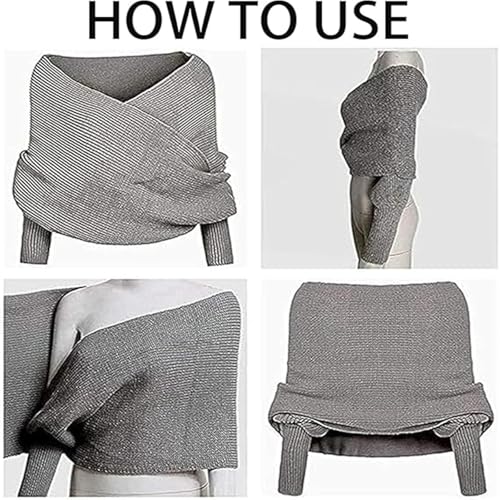 HOW TO USE