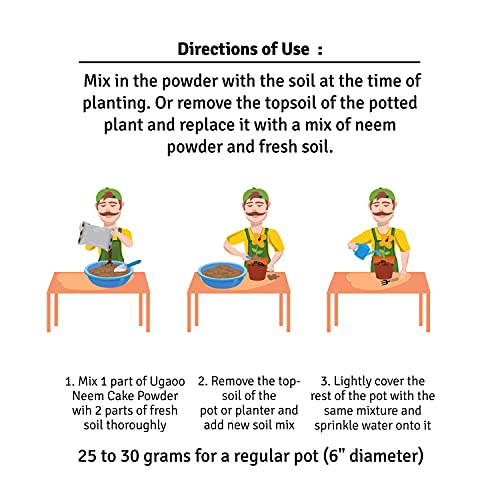 Directions of Use :

Mix in the powder with the soil at the time of planting. Or remove the topsoil of the potted plant and replace it with a mix of neem powder and fresh soil.

1. Mix 1 part of Ugaoo Neem Cake Powder wih 2 parts of fresh soil thoroughly

2. Remove the top-soil of the pot or planter and add new soil mix

3. Lightly cover the rest of the pot with the same mixture and sprinkle water onto it

25 to 30 grams for a regular pot (6" diameter)