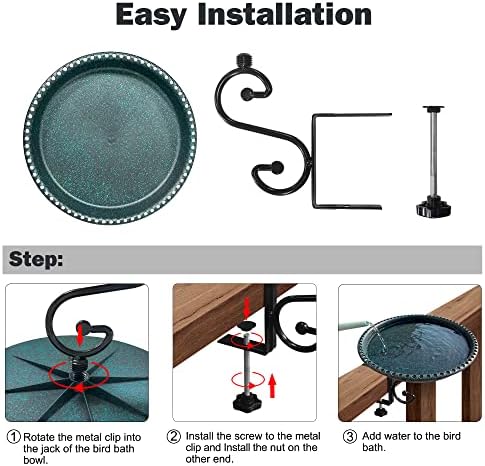 Easy Installation

Step:

① Rotate the metal clip into the jack of the bird bath bowl.

② Install the screw to the metal clip and Install the nut on the other end.

③ Add water to the bird bath.